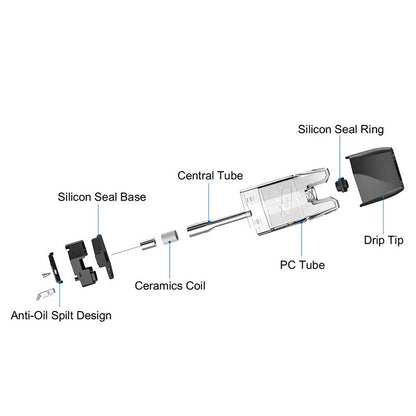 Silicon Seal Ring

Central Tube

Silicon Seal Base

Drip Tip

PC Tube

Ceramics Coil

Anti-Oil Spilt Design