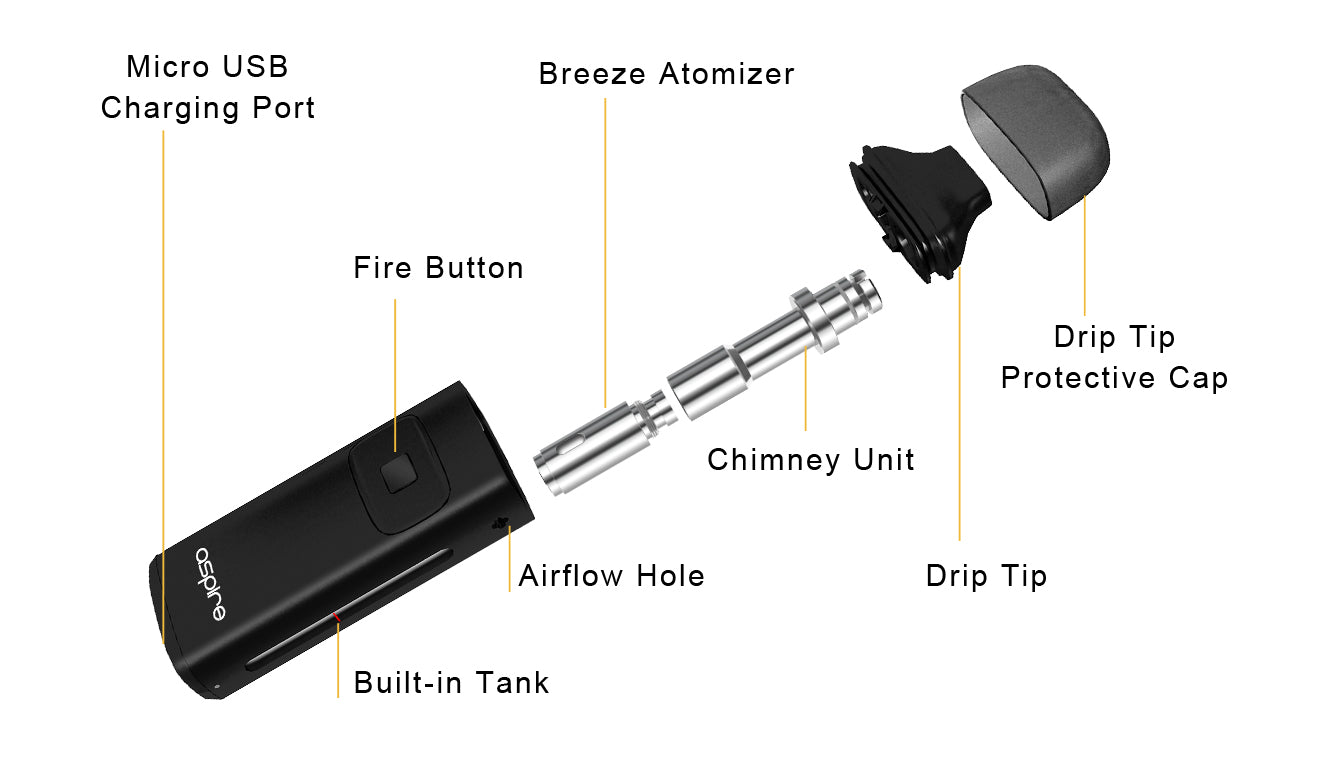 Micro USB
Charging Port

Breeze Atomizer

Fire Button

Drip Tip
Protective Cap

Chimney Unit

aspire

Airflow Hole

Drip Tip

Built-in Tank