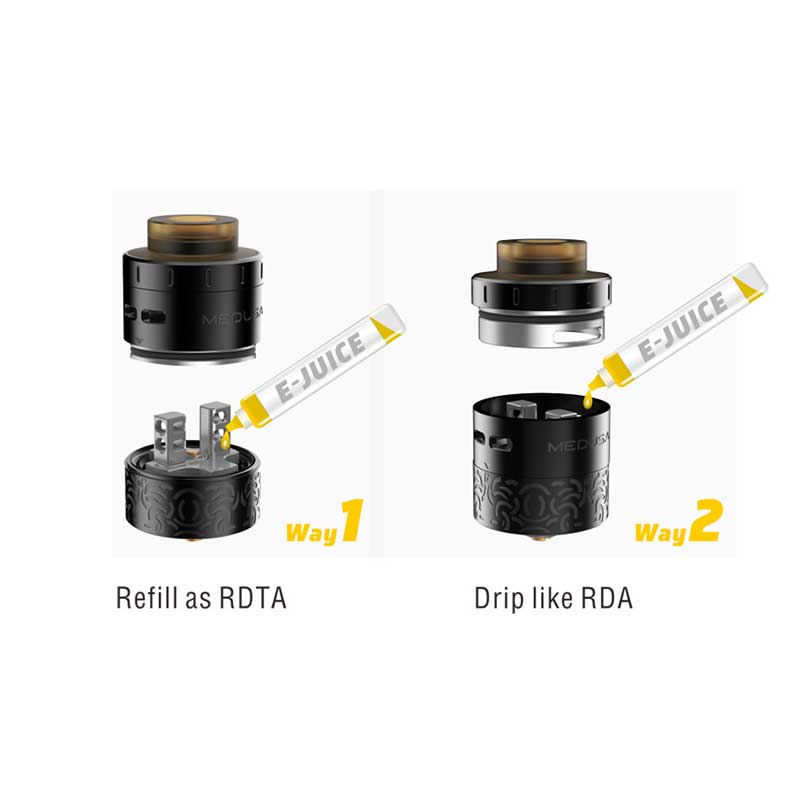 MEDUSA

E-JUICE

Way 1

Refill as RDTA

E-JUICE

MEDUSA

Way 2

Drip like RDA