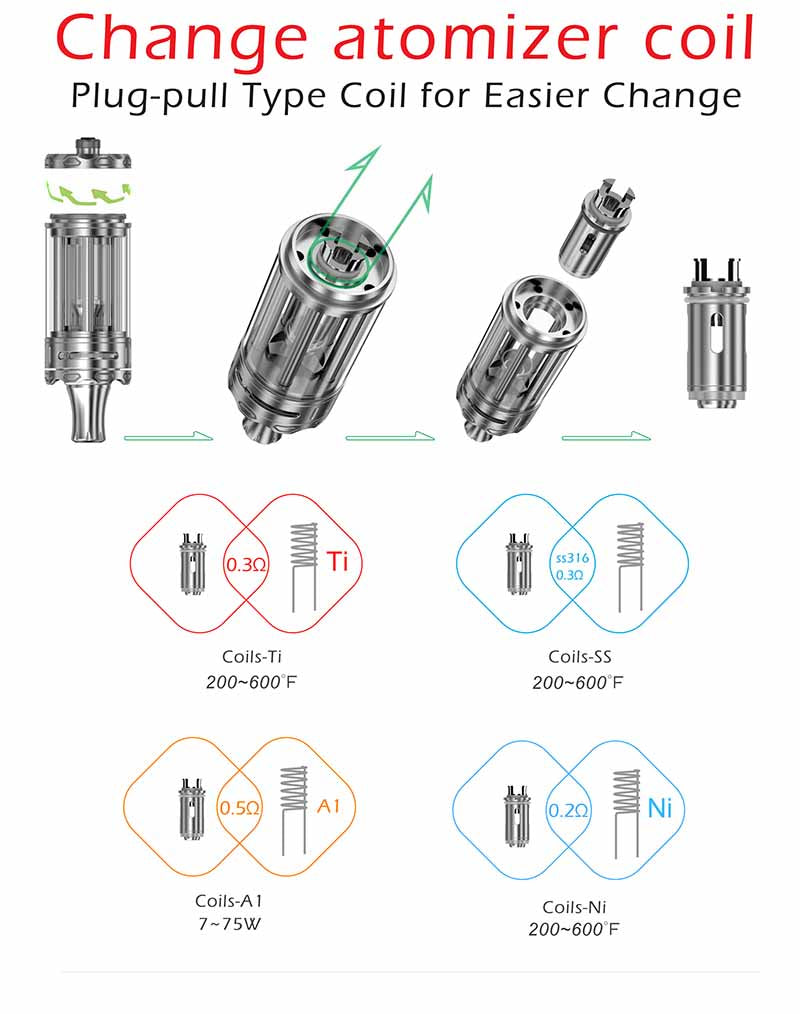 Change atomizer coil

Plug-pull Type Coil for Easier Change

0.3Ω Ti

Coils-Ti
200~600°F

ss316
0.3Ω

Coils-SS
200~600°F

0.5Ω A1

Coils-A1
7~75W

0.2Ω Ni

Coils-Ni
200~600°F