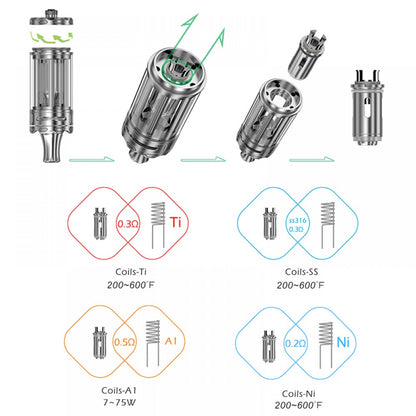 0.3Ω Ti

Coils-Ti
200~600°F

ss316
0.3Ω

Coils-SS
200~600°F

0.5Ω A1

Coils-A1
7~75W

0.2Ω Ni

Coils-Ni
200~600°F