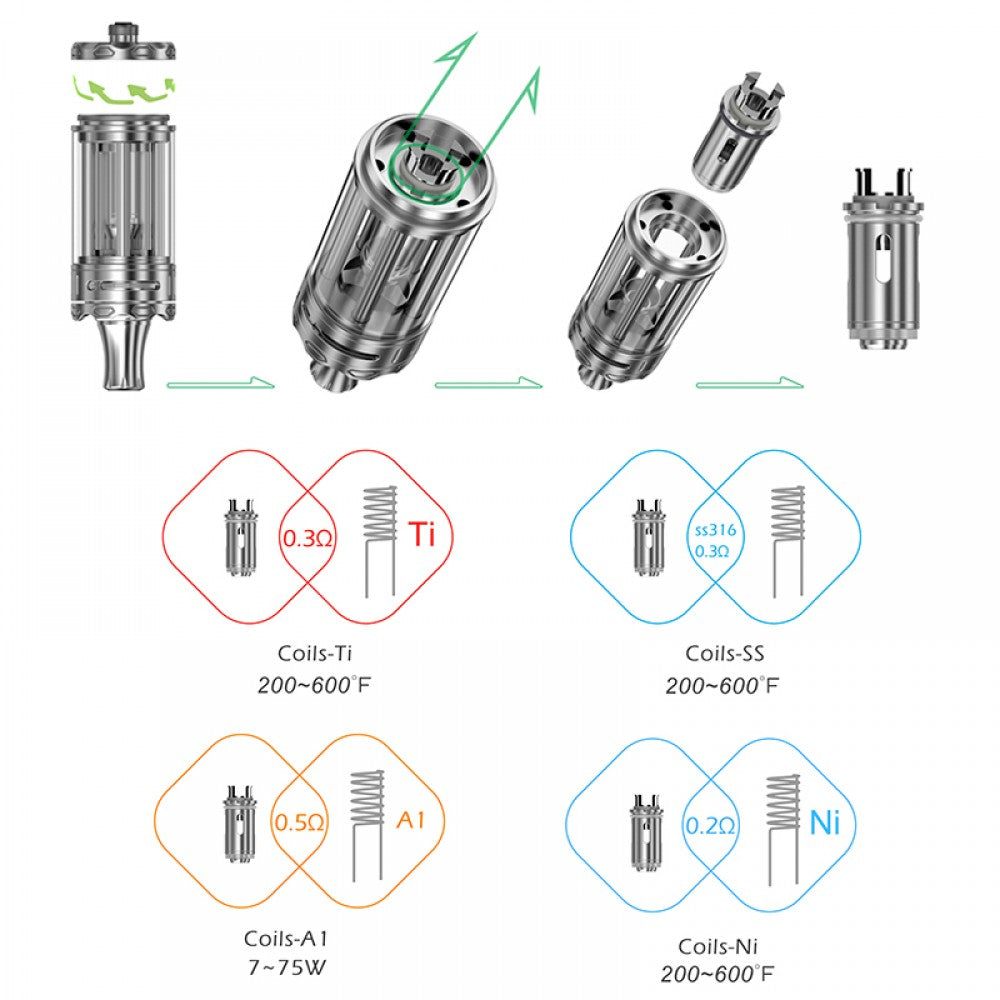 0.3Ω Ti

Coils-Ti
200~600°F

ss316
0.3Ω

Coils-SS
200~600°F

0.5Ω A1

Coils-A1
7~75W

0.2Ω Ni

Coils-Ni
200~600°F