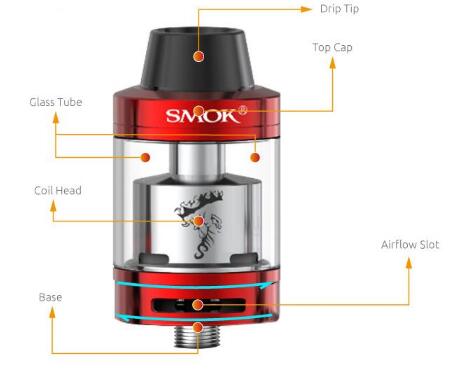 Drip Tip

Top Cap

Glass Tube

SMOK®

Coil Head

Airflow Slot

Base