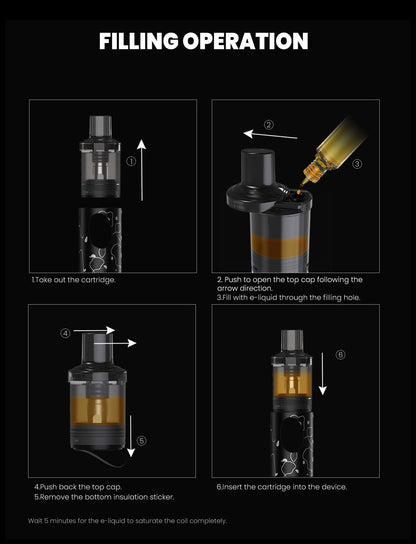 FILLING OPERATION

①

1.Take out the cartridge.

②

③

2. Push to open the top cap following the arrow direction.
3.Fill with e-liquid through the filling hole.

④

⑤

4.Push back the top cap.
5.Remove the bottom insulation sticker.

⑥

6.Insert the cartridge into the device.

Wait 5 minutes for the e-liquid to saturate the coil completely.